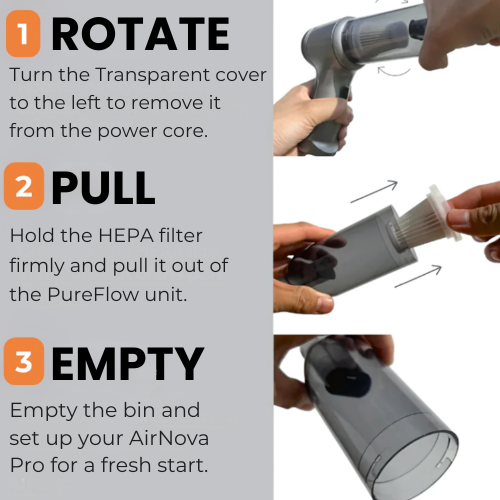 1 ROTATE

Turn the Transparent cover to the left to remove it from the power core.

2 PULL

Hold the HEPA filter firmly and pull it out of the PureFlow unit.

3 EMPTY

Empty the bin and set up your AirNova Pro for a fresh start.